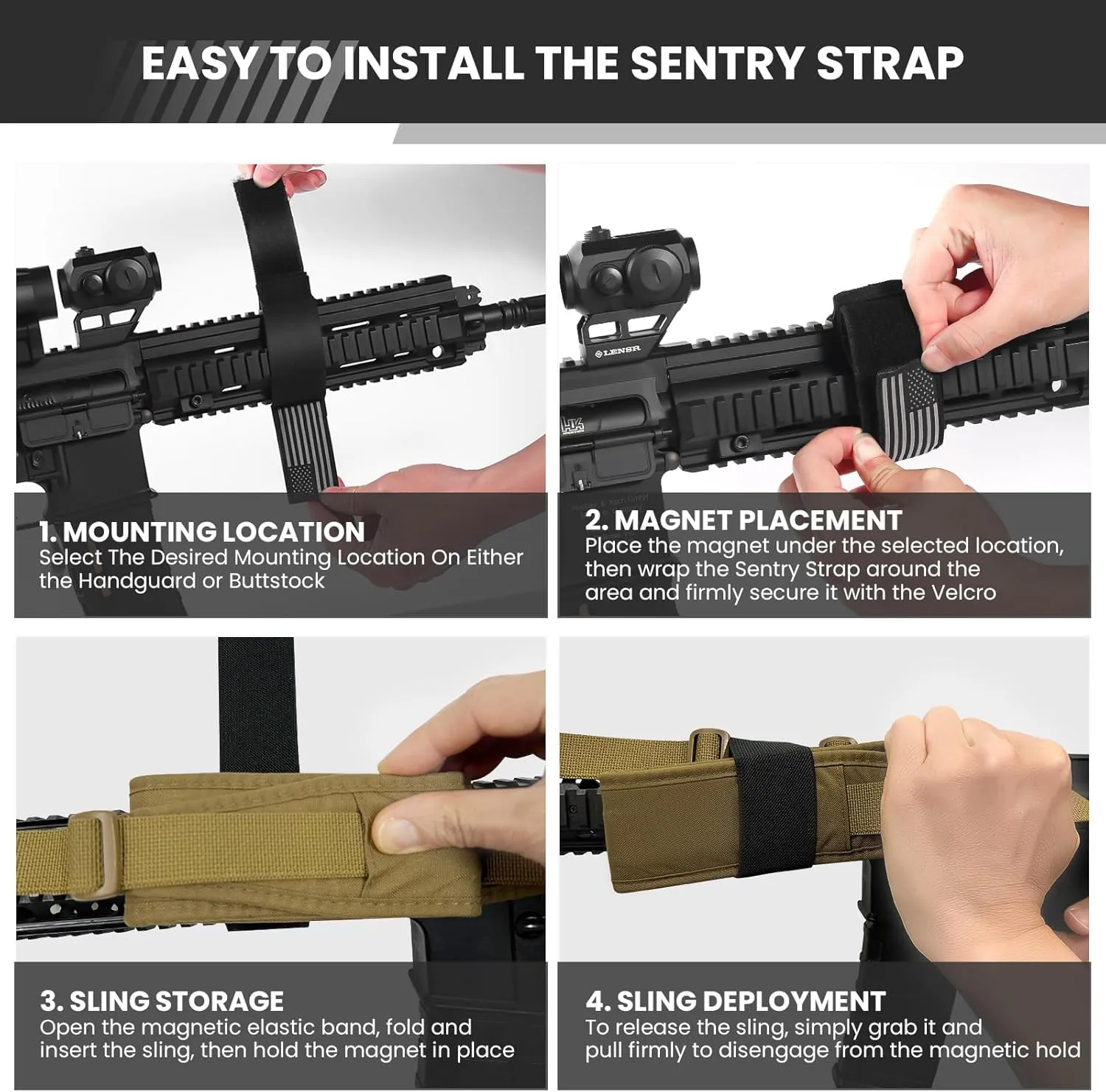 EASY TO INSTALL THE SENTRY STRAP

LENSR

HK

1. MOUNTING LOCATION
Select The Desired Mounting Location On Either the Handguard or Buttstock

2. MAGNET PLACEMENT
Place the magnet under the selected location, then wrap the Sentry Strap around the area and firmly secure it with the Velcro

3. SLING STORAGE
Open the magnetic elastic band, fold and insert the sling, then hold the magnet in place

4. SLING DEPLOYMENT
To release the sling, simply grab it and pull firmly to disengage from the magnetic hold