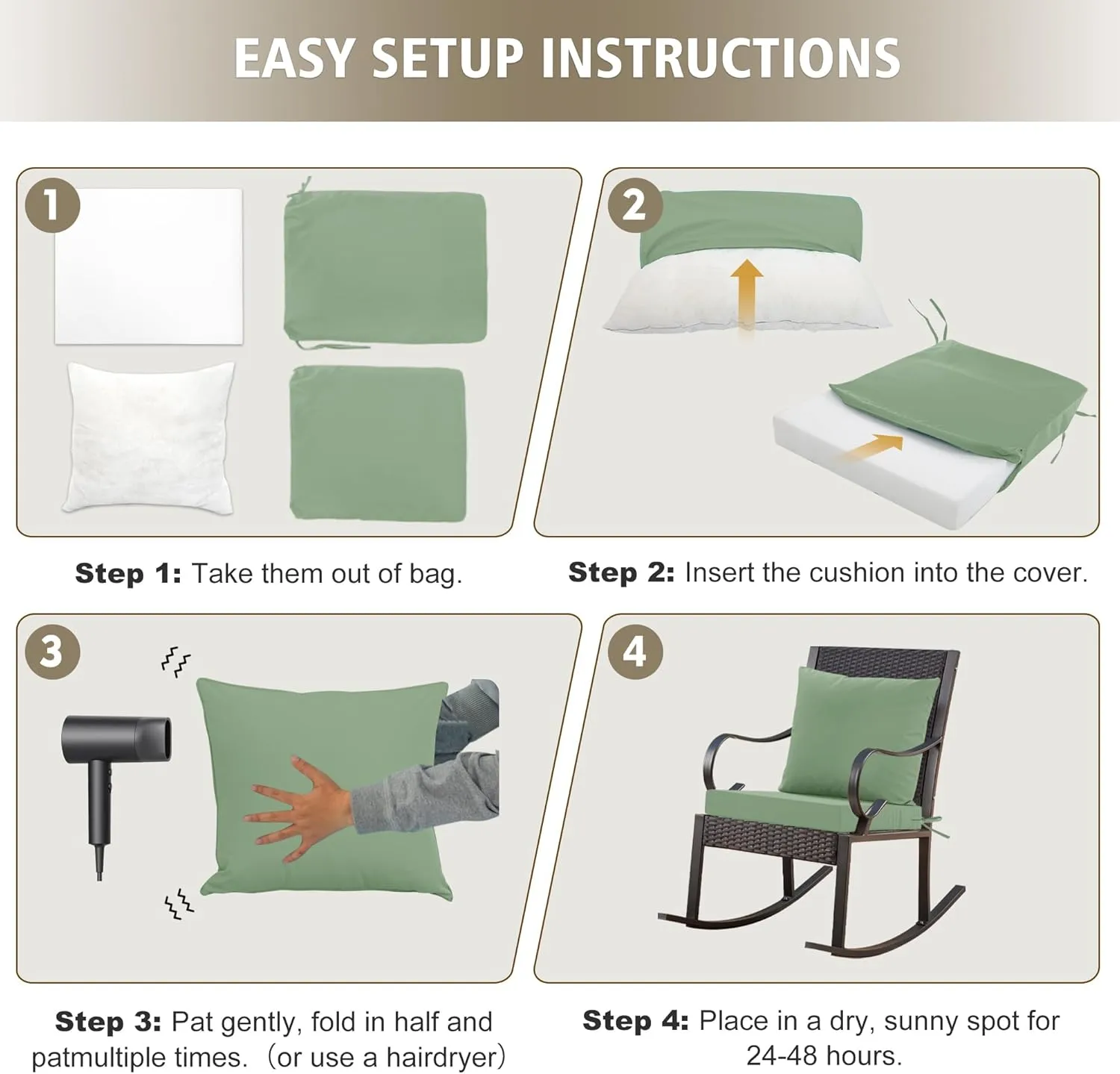 EASY SETUP INSTRUCTIONS

1

2

Step 1: Take them out of bag.

Step 2: Insert the cushion into the cover.

3

4

Step 3: Pat gently, fold in half and patmultiple times.（or use a hairdryer）

Step 4: Place in a dry, sunny spot for 24-48 hours.