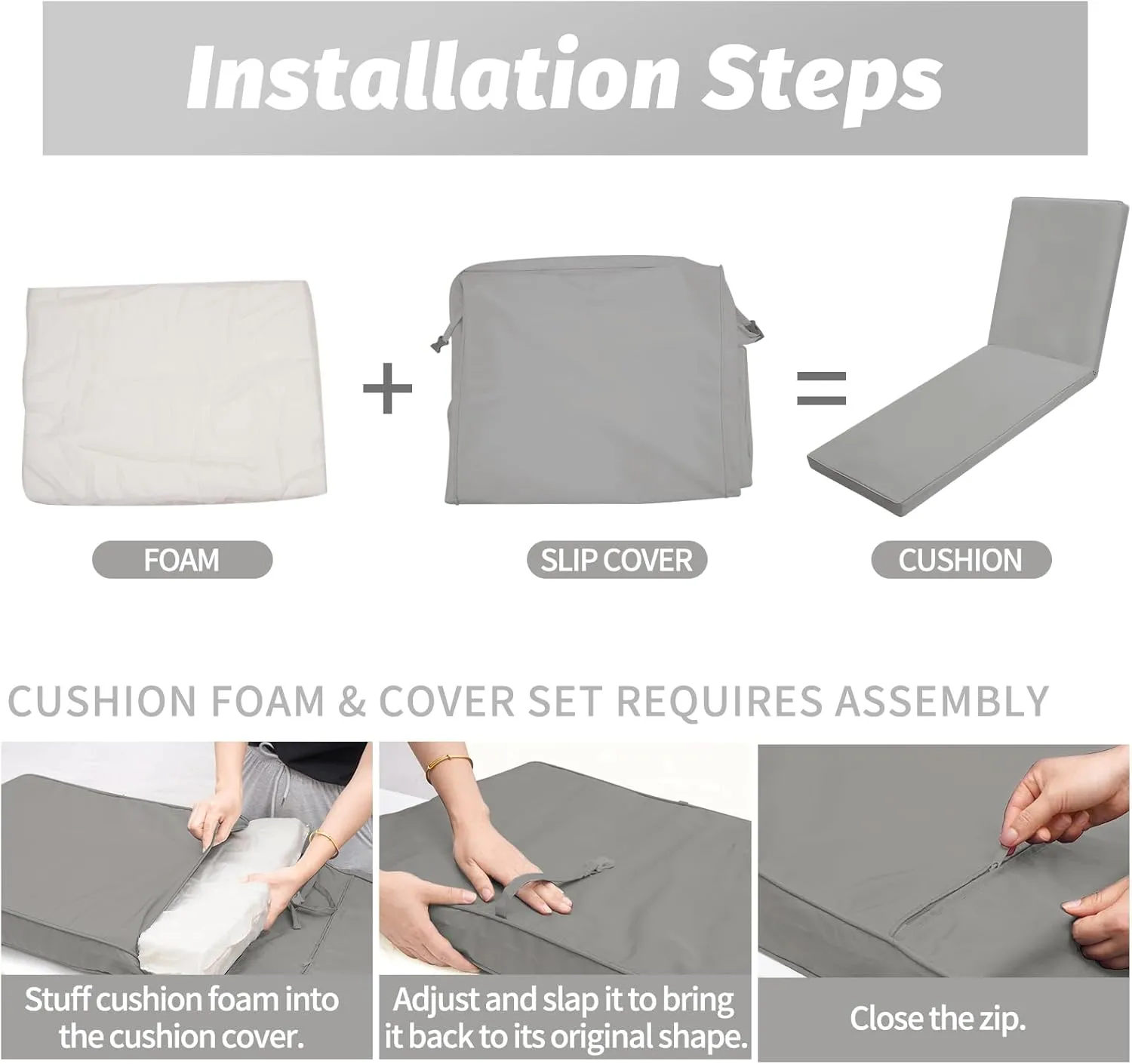 Installation Steps

+

=

FOAM

SLIP COVER

CUSHION

CUSHION FOAM & COVER SET REQUIRES ASSEMBLY

Stuff cushion foam into the cushion cover.

Adjust and slap it to bring it back to its original shape.

Close the zip.