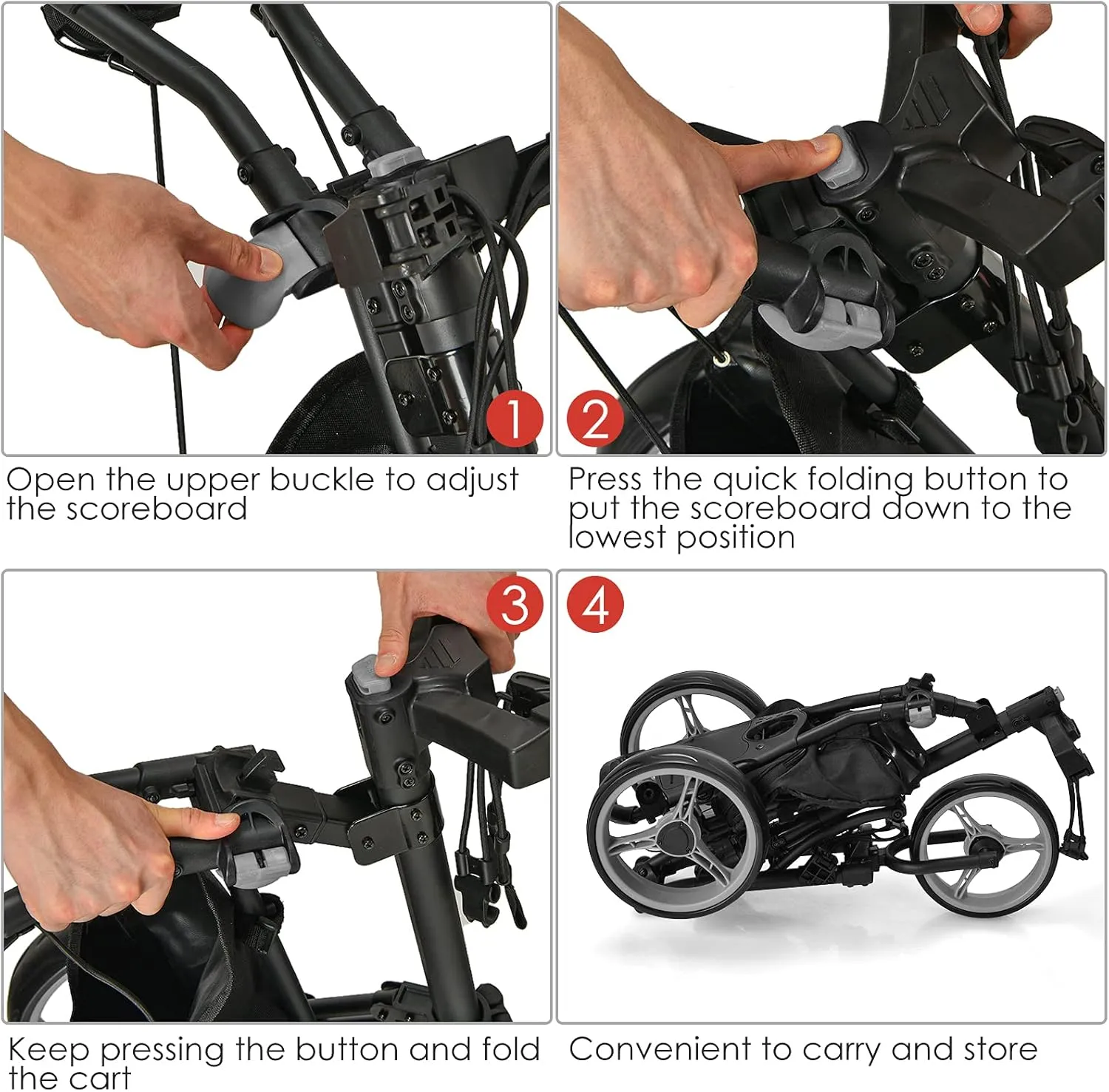 1

Open the upper buckle to adjust the scoreboard

2

Press the quick folding button to put the scoreboard down to the lowest position

3

Keep pressing the button and fold the cart

4

Convenient to carry and store