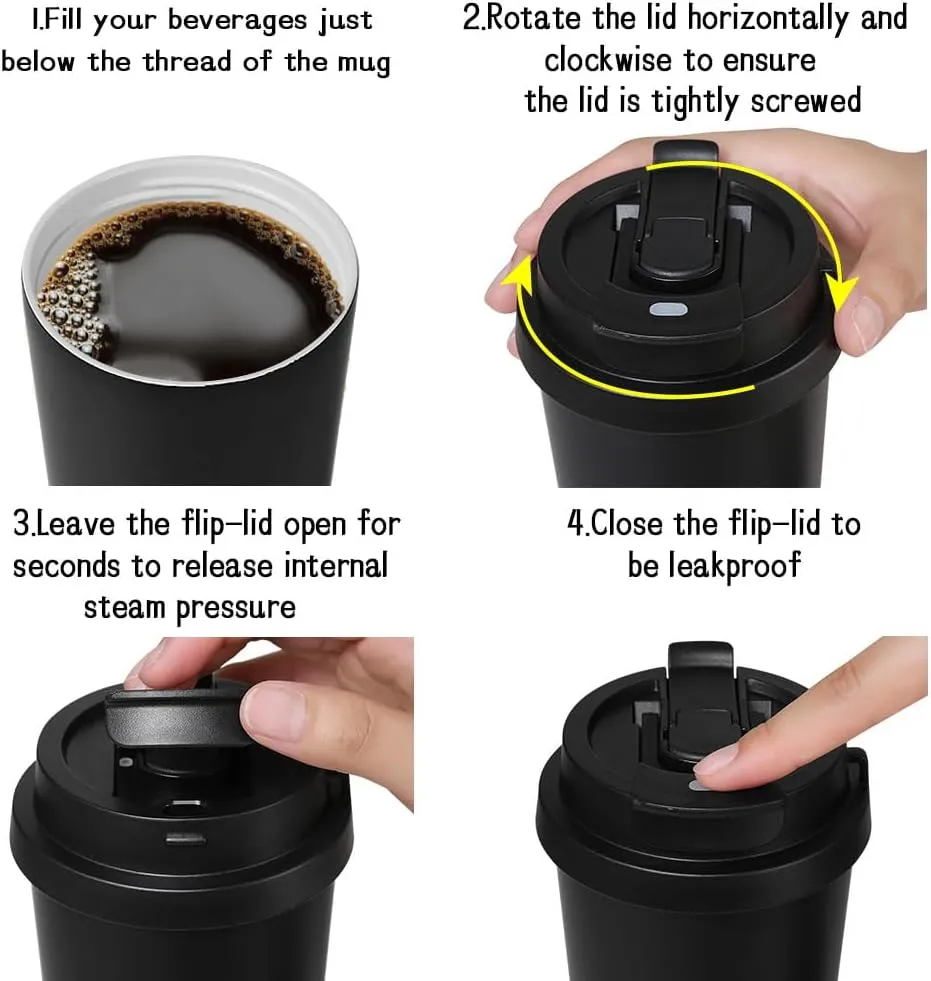 1.Fill your beverages just below the thread of the mug

2.Rotate the lid horizontally and clockwise to ensure the lid is tightly screwed

3.Leave the flip-lid open for seconds to release internal steam pressure

4.Close the flip-lid to be leakproof