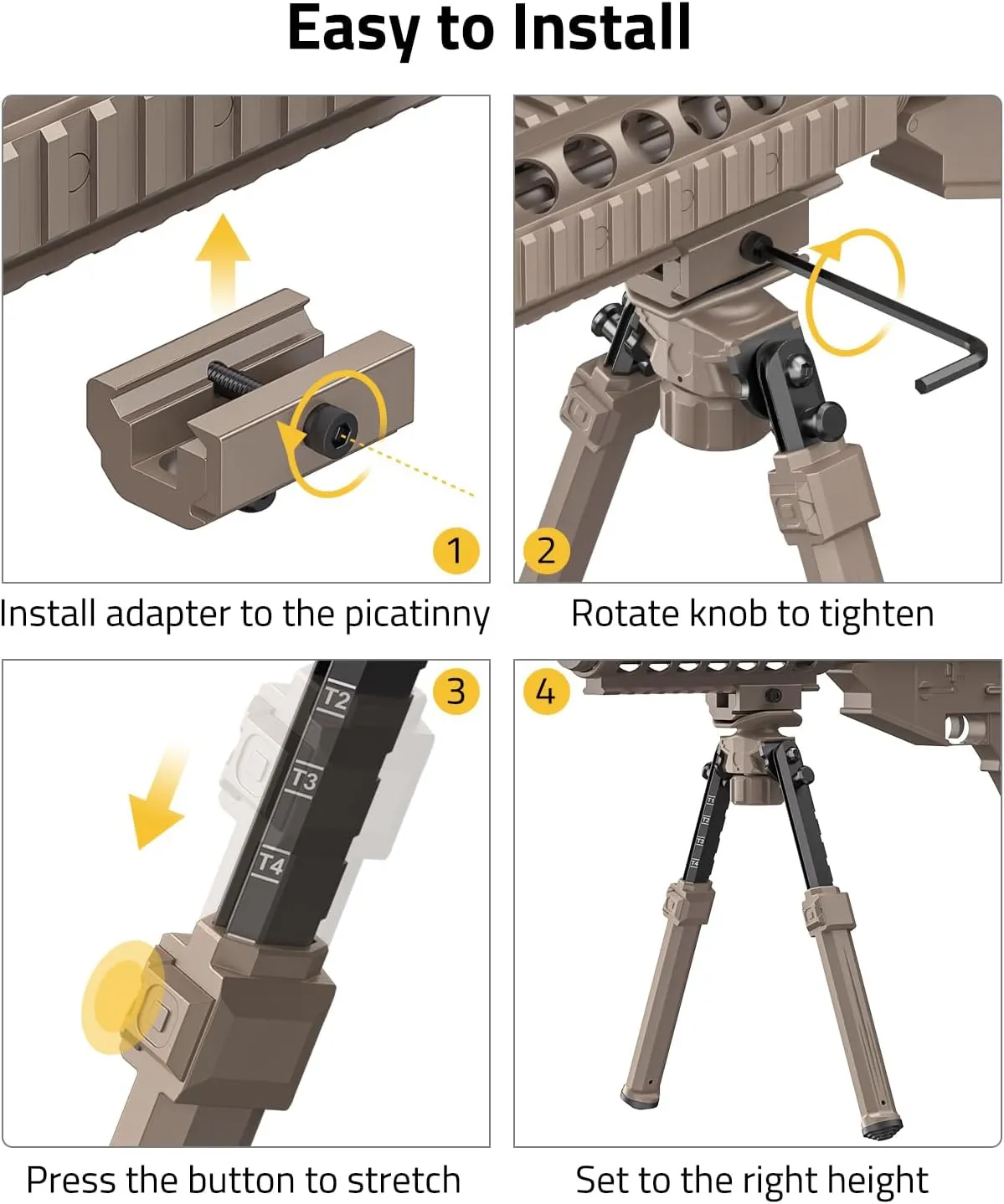 Easy to Install

1

Install adapter to the picatinny

2

Rotate knob to tighten

3

T2

T3

T4

Press the button to stretch

4

T1

T2

T3

T4

Set to the right height