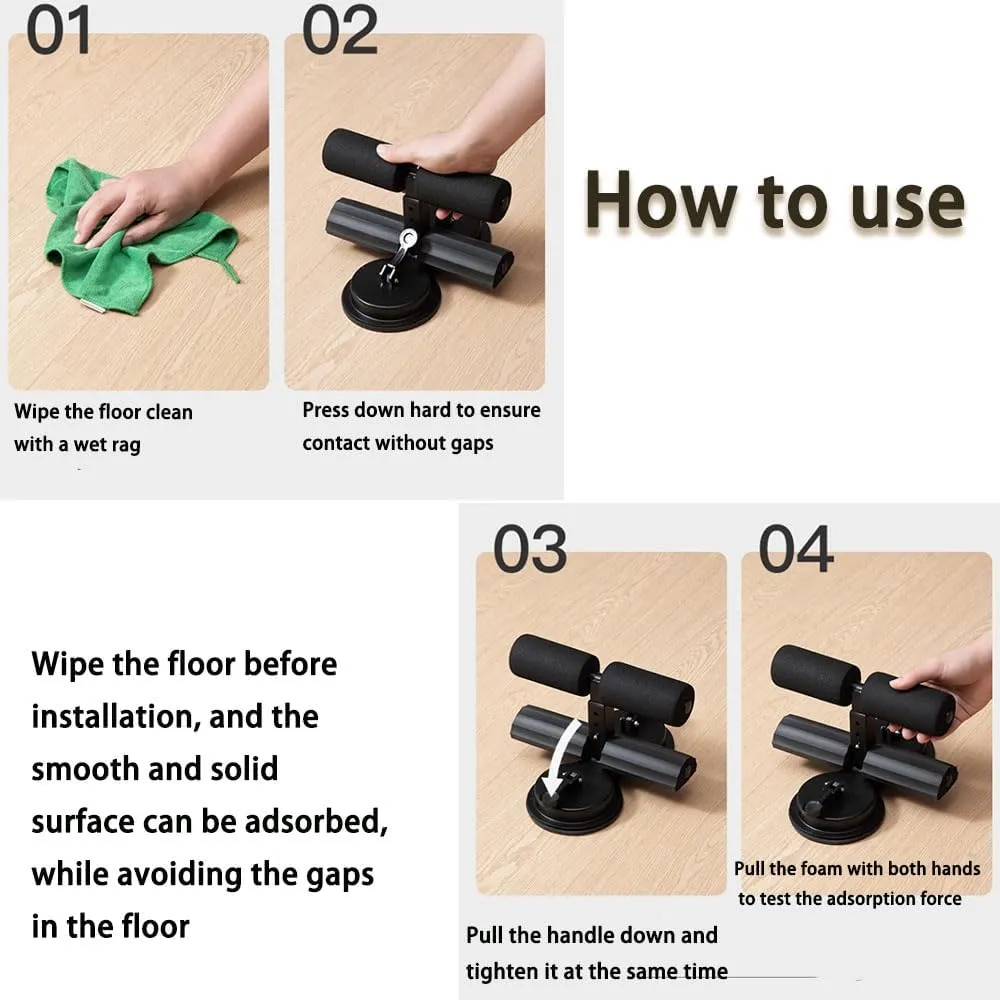 01

Wipe the floor clean with a wet rag

02

Press down hard to ensure contact without gaps

How to use

Wipe the floor before installation, and the smooth and solid surface can be adsorbed, while avoiding the gaps in the floor

03

Pull the handle down and tighten it at the same time

04

Pull the foam with both hands to test the adsorption force